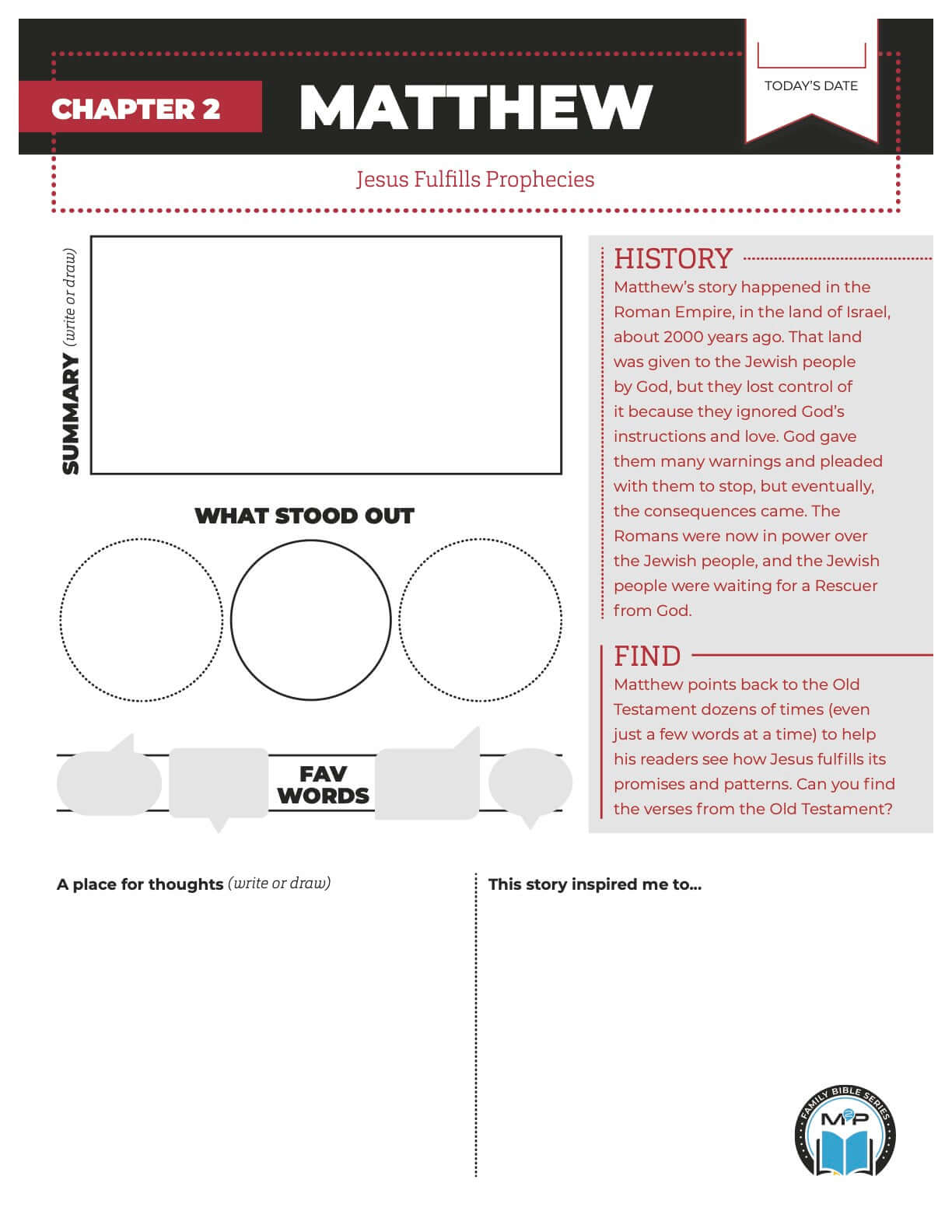 CHAPTER 2

MATTHEW

TODAY'S DATE

Jesus Fulfills Prophecies

SUMMARY (write or draw)

WHAT STOOD OUT

FAV WORDS

HISTORY

Matthew's story happened in the Roman Empire, in the land of Israel, about 2000 years ago. That land was given to the Jewish people by God, but they lost control of it because they ignored God's instructions and love. God gave them many warnings and pleaded with them to stop, but eventually, the consequences came. The Romans were now in power over the Jewish people, and the Jewish people were waiting for a Rescuer from God.

FIND

Matthew points back to the Old Testament dozens of times (even just a few words at a time) to help his readers see how Jesus fulfills its promises and patterns. Can you find the verses from the Old Testament?

A place for thoughts (write or draw)

This story inspired me to...

FAMILY BIBLE SERIES
MP